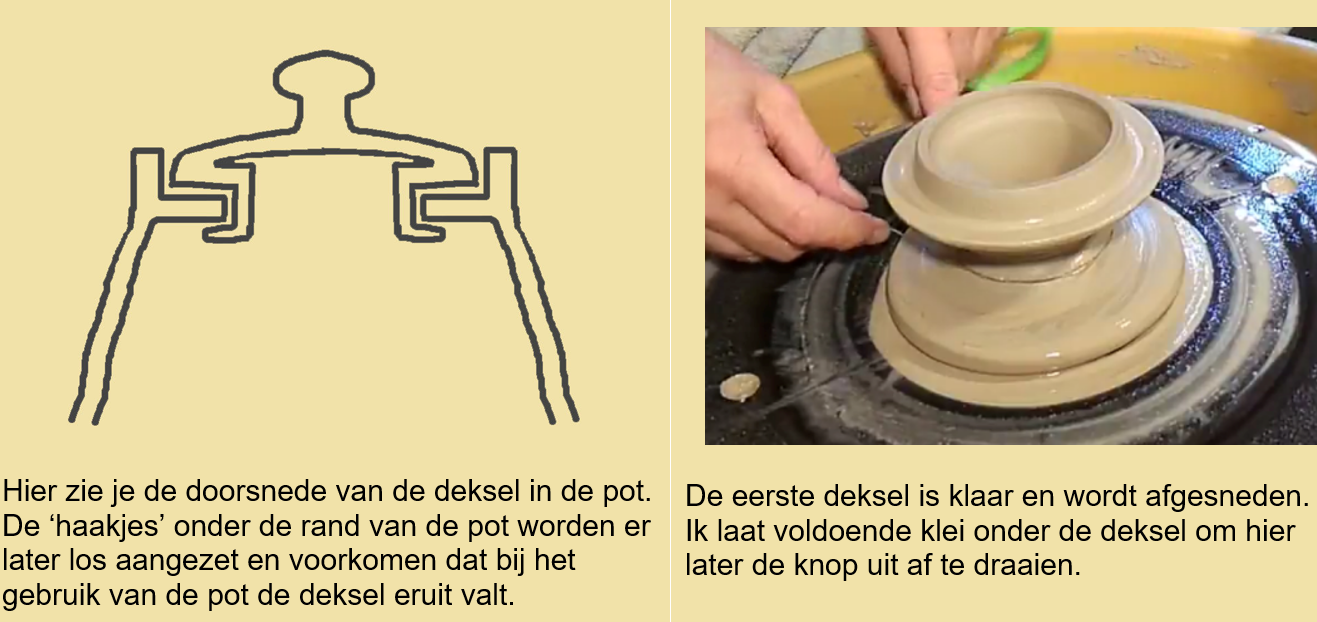 Hier zie je de doorsnede van de deksel in de pot. De ‘haakjes’ onder de rand van de pot worden er later los aangezet en voorkomen dat bij het gebruik van de pot de deksel eruit valt.

De eerste deksel is klaar en wordt afgesneden. Ik laat voldoende klei onder de deksel om hier later de knop uit af te draaien.